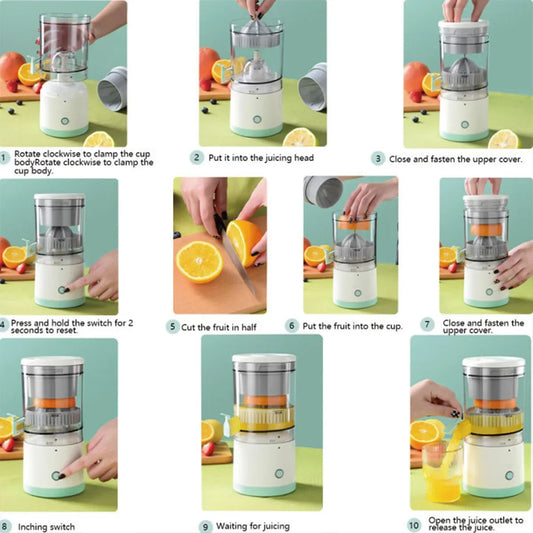 1 Rotate clockwise to clamp the cup bodyRotate clockwise to clamp the cup body.

2 Put it into the juicing head

3 Close and fasten the upper cover.

4 Press and hold the switch for 2 seconds to reset.

5 Cut the fruit in half

6 Put the fruit into the cup.

7 Close and fasten the upper cover.

8 Inching switch

9 Waiting for juicing

10 Open the juice outlet to release the juice.